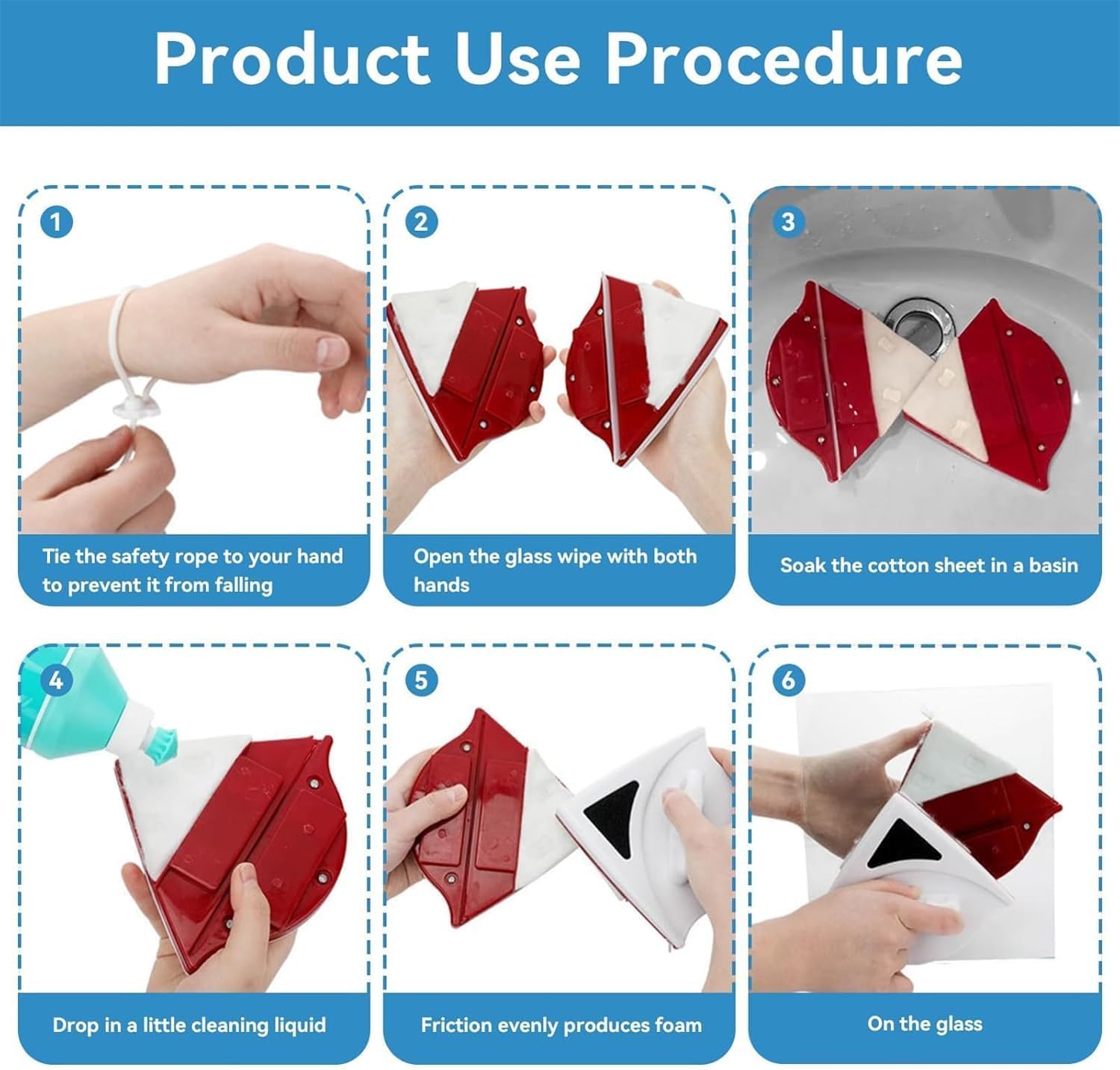 Product Use Procedure

1

Tie the safety rope to your hand to prevent it from falling

2

Open the glass wipe with both hands

3

Soak the cotton sheet in a basin

4

Drop in a little cleaning liquid

5

Friction evenly produces foam

6

On the glass