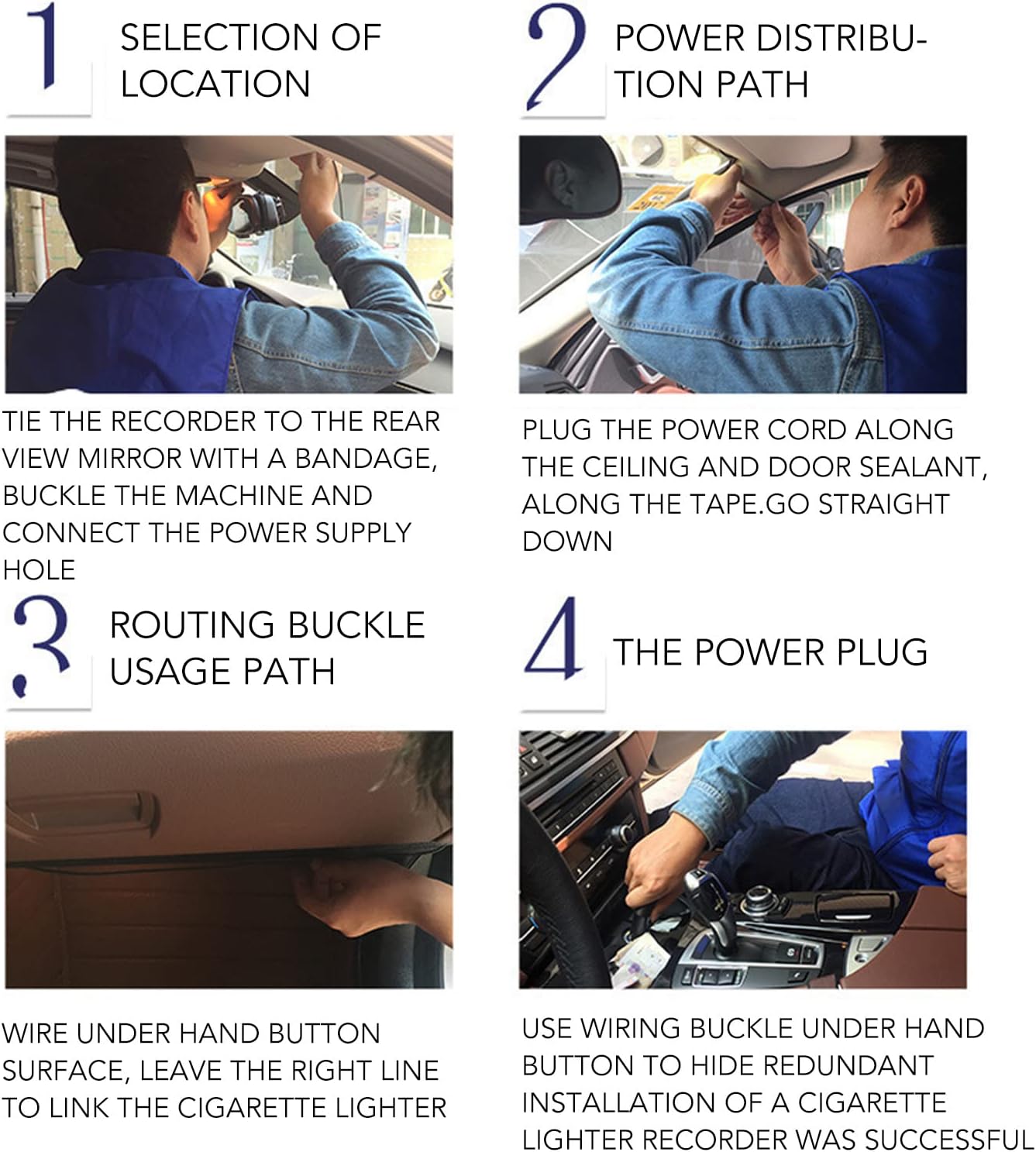 1 SELECTION OF LOCATION

TIE THE RECORDER TO THE REAR VIEW MIRROR WITH A BANDAGE, BUCKLE THE MACHINE AND CONNECT THE POWER SUPPLY HOLE

2 POWER DISTRIBUTION PATH

PLUG THE POWER CORD ALONG THE CEILING AND DOOR SEALANT, ALONG THE TAPE.GO STRAIGHT DOWN

3 ROUTING BUCKLE USAGE PATH

WIRE UNDER HAND BUTTON SURFACE, LEAVE THE RIGHT LINE TO LINK THE CIGARETTE LIGHTER

4 THE POWER PLUG

USE WIRING BUCKLE UNDER HAND BUTTON TO HIDE REDUNDANT INSTALLATION OF A CIGARETTE LIGHTER RECORDER WAS SUCCESSFUL